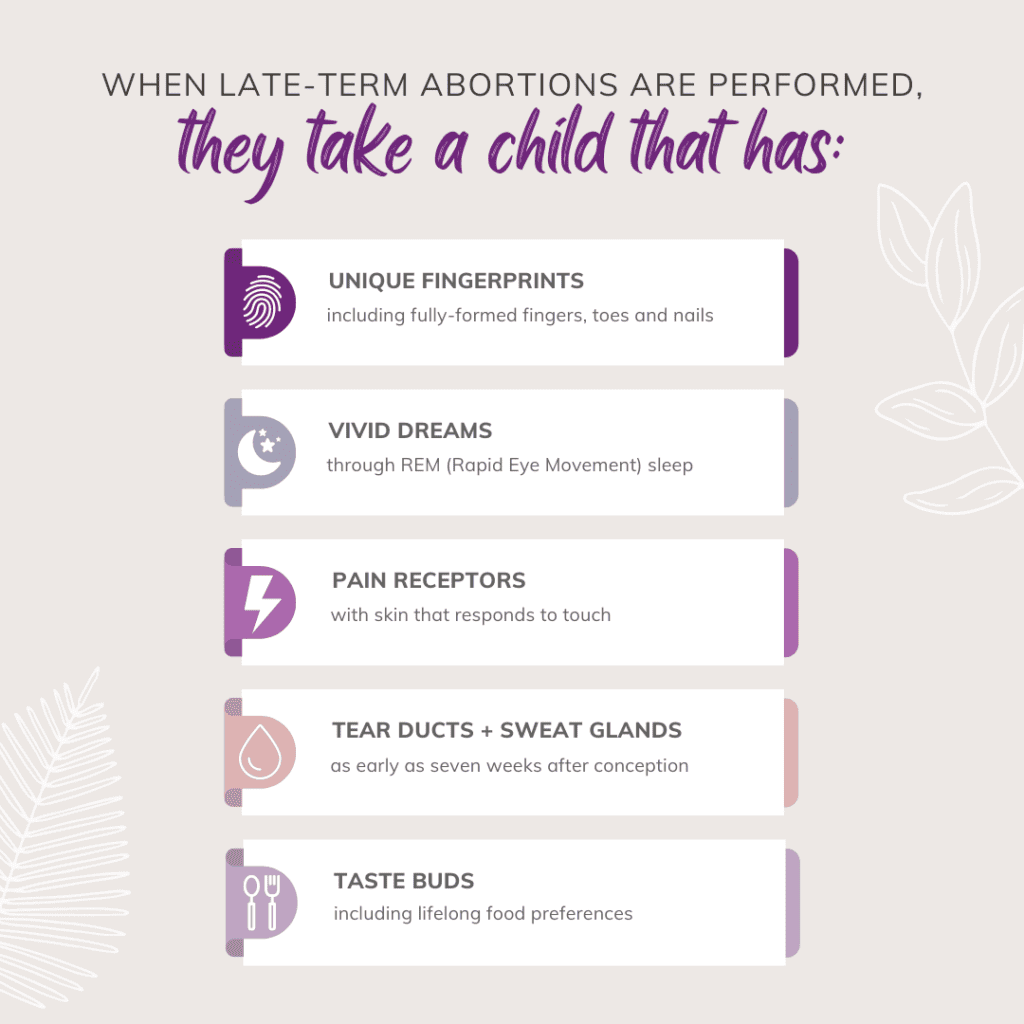 WHEN LATE-TERM ABORTIONS ARE PERFORMED,
they take a child that has:

UNIQUE FINGERPRINTS
including fully-formed fingers, toes and nails

VIVID DREAMS
through REM (Rapid Eye Movement) sleep

PAIN RECEPTORS
with skin that responds to touch

TEAR DUCTS + SWEAT GLANDS
as early as seven weeks after conception

TASTE BUDS
including lifelong food preferences